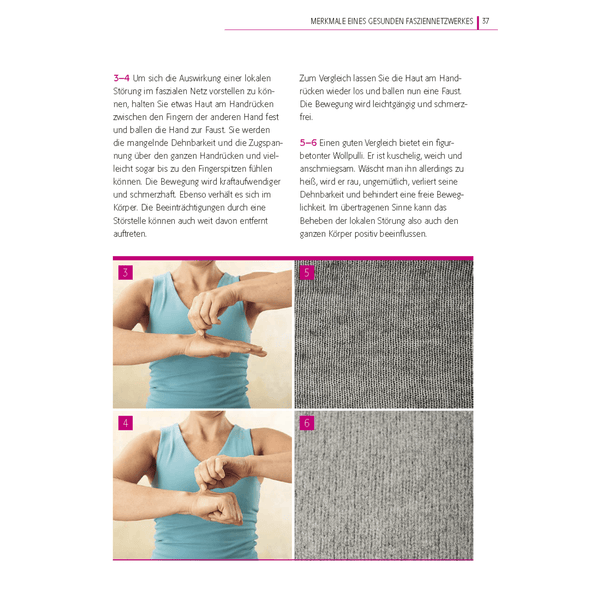 MERKMALE EINES GESUNDEN FASZIENNETZWERKES | 37

3–4 Um sich die Auswirkung einer lokalen Störung im faszialen Netz vorstellen zu können, halten Sie etwas Haut am Handrücken zwischen den Fingern der anderen Hand fest und ballen die Hand zur Faust. Sie werden die mangelnde Dehnbarkeit und die Zugspannung über den ganzen Handrücken und vielleicht sogar bis zu den Fingerspitzen fühlen können. Die Bewegung wird kraftaufwendiger und schmerzhaft. Ebenso verhält es sich im Körper. Die Beeinträchtigungen durch eine Störstelle können auch weit davon entfernt auftreten.

Zum Vergleich lassen Sie die Haut am Handrücken wieder los und ballen nun eine Faust. Die Bewegung wird leichtgängig und schmerzfrei.

5–6 Einen guten Vergleich bietet ein figurbetonter Wollpulli. Er ist kuschelig, weich und anschmiegsam. Wäscht man ihn allerdings zu heiß, wird er rau, ungemütlich, verliert seine Dehnbarkeit und behindert eine freie Beweglichkeit. Im übertragenen Sinne kann das Beheben der lokalen Störung also auch den ganzen Körper positiv beeinflussen.

3

5

4

6